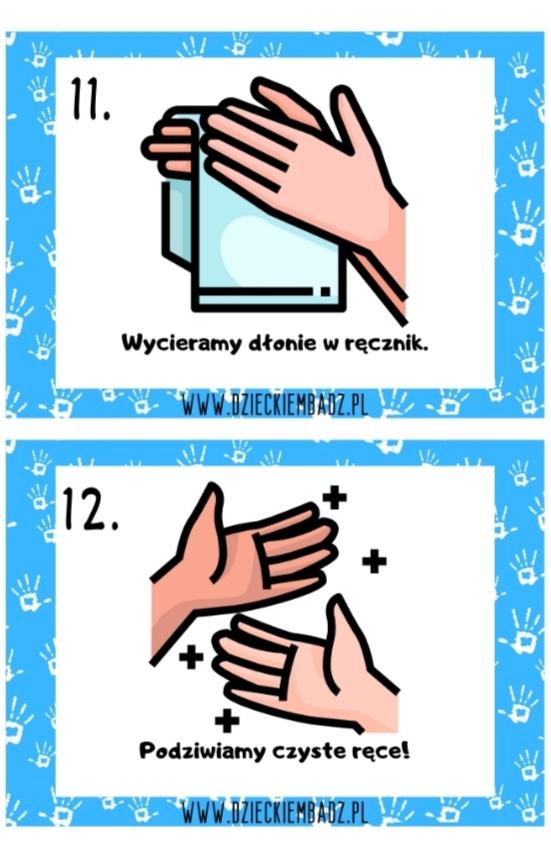 11.

Wycieramy dłonie w ręcznik.

WWW.DZIECKIEMBADZ.PL

12.

Podziwiamy czyste ręce!

WWW.DZIECKIEMBADZ.PL